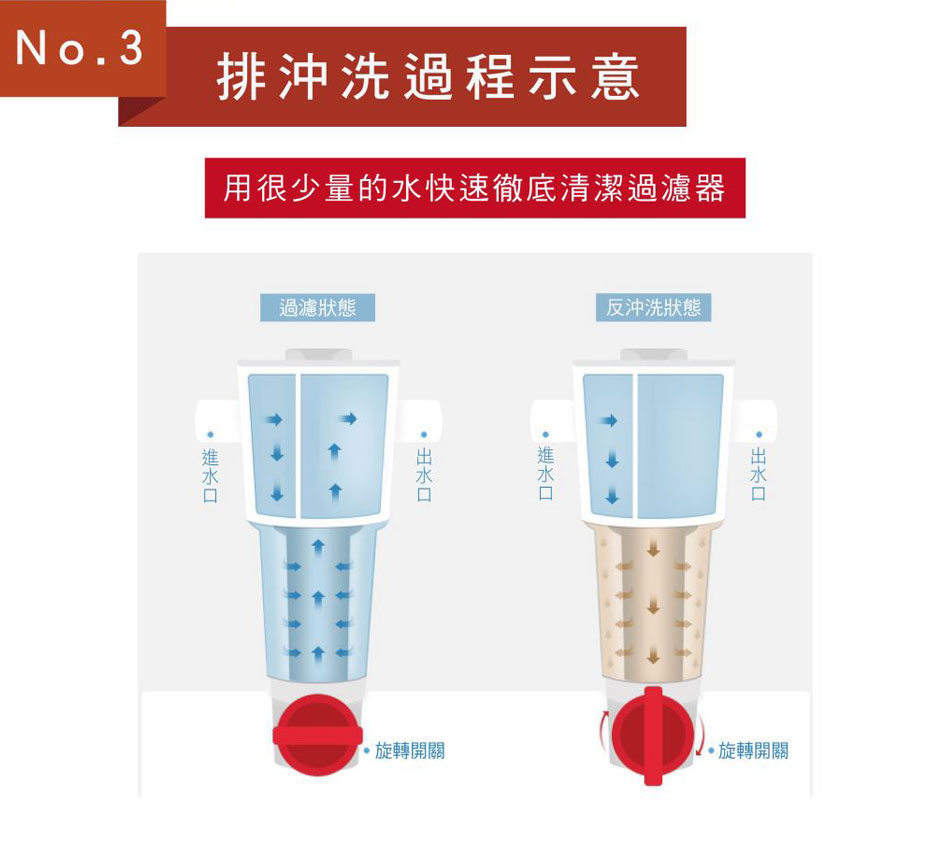 No.3

排沖洗過程示意

用很少量的水快速徹底清潔過濾器

過濾狀態

進水口

出水口

旋轉開關

反沖洗狀態

進水口

出水口

旋轉開關