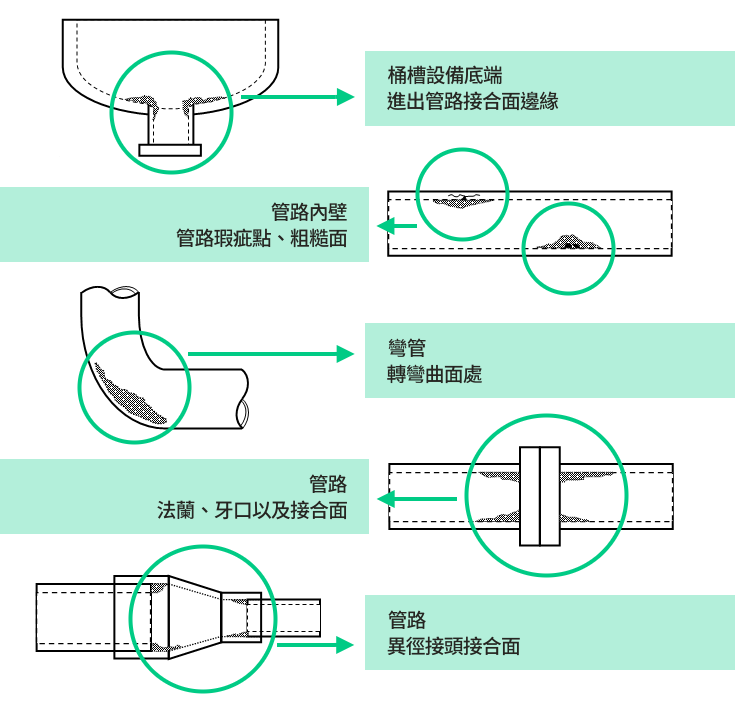 桶槽設備底端
進出管路接合面邊緣

管路內壁
管路瑕疵點、粗糙面

彎管
轉彎曲面處

管路
法蘭、牙口以及接合面

管路
異徑接頭接合面